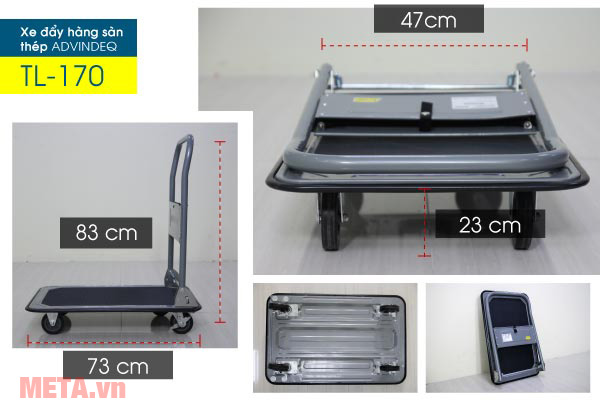 Xe đẩy hàng sàn thép ADVINDEQ

TL-170

47cm

83 cm

23 cm

73 cm

META.vn