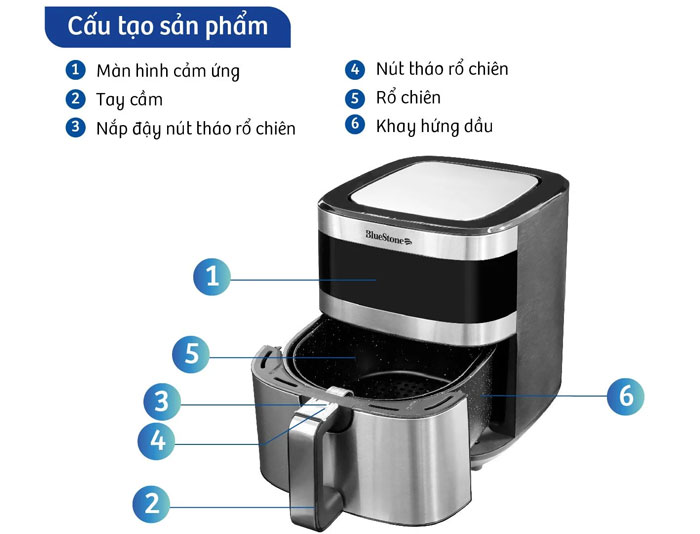 Cấu tạo sản phẩm

1 Màn hình cảm ứng
2 Tay cầm
3 Nắp đậy nút tháo rổ chiên

4 Nút tháo rổ chiên
5 Rổ chiên
6 Khay hứng dầu

BlueStone

1
5
3
4
2
6