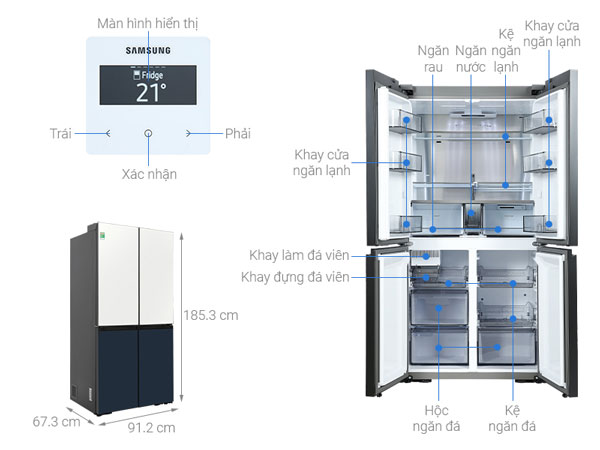 Màn hình hiển thị

SAMSUNG

Fridge
21°

Trái

Phải

Xác nhận

185.3 cm

67.3 cm

91.2 cm

Ngăn rau

Ngăn nước

Kệ ngăn lạnh

Khay cửa ngăn lạnh

Khay cửa ngăn lạnh

Khay làm đá viên

Khay đựng đá viên

Hộc ngăn đá

Kệ ngăn đá