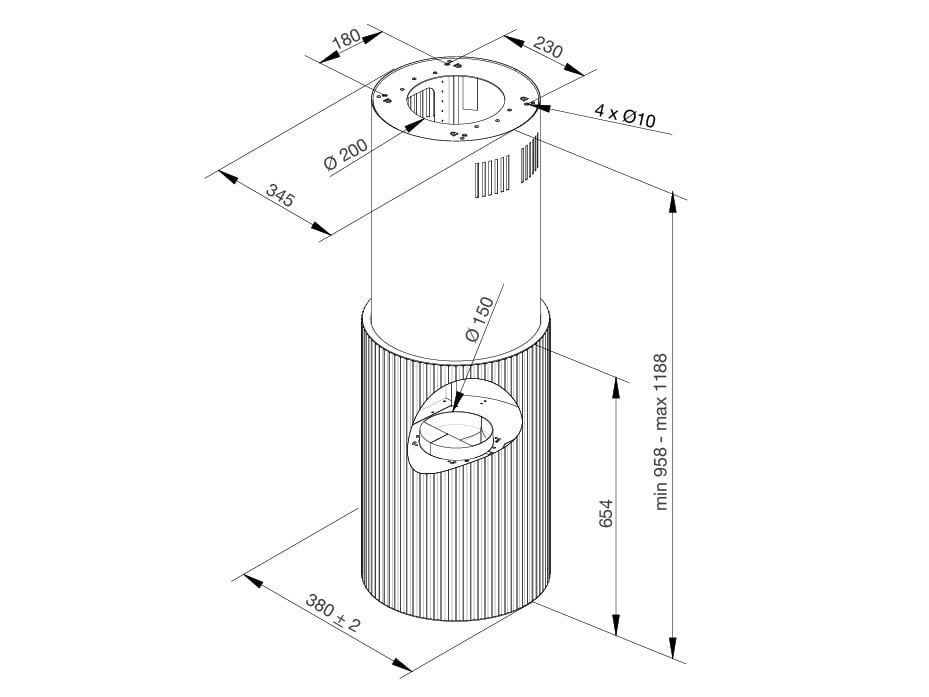 180
230
4 x Ø10
Ø 200
345
Ø 150
min 958 - max 1188
654
380 ± 2