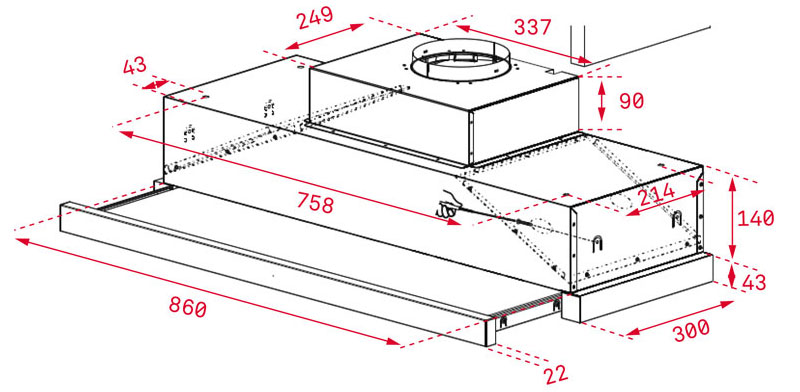 249
337
43
90
758
214
140
43
860
300
22