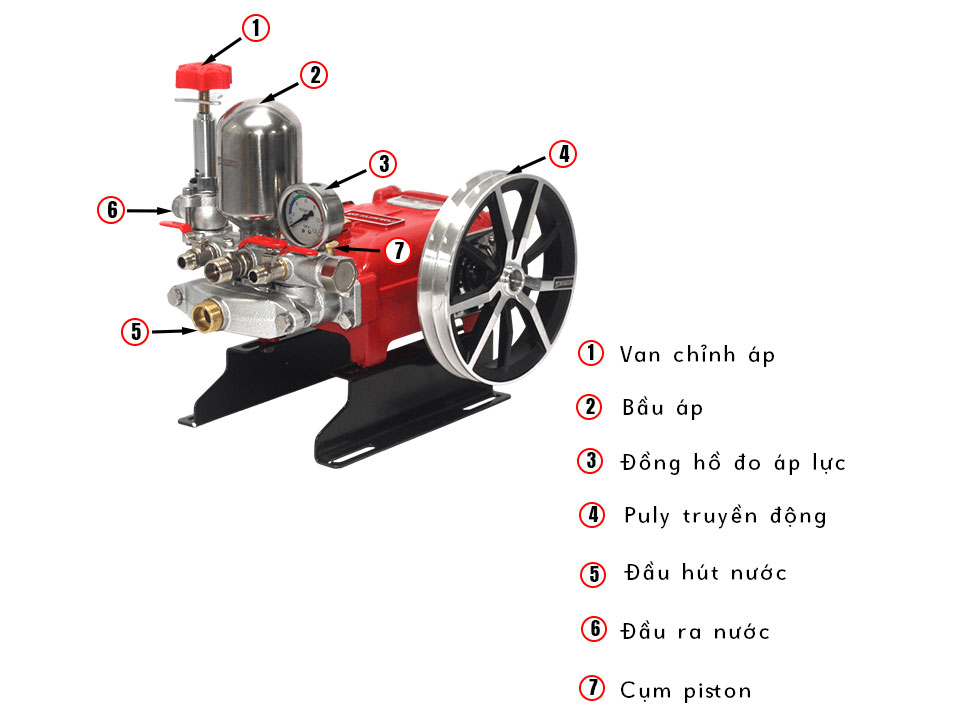 1
2
3
4
6
7
5

1 Van chỉnh áp
2 Bầu áp
3 Đồng hồ đo áp lực
4 Puly truyền động
5 Đầu hút nước
6 Đầu ra nước
7 Cụm piston