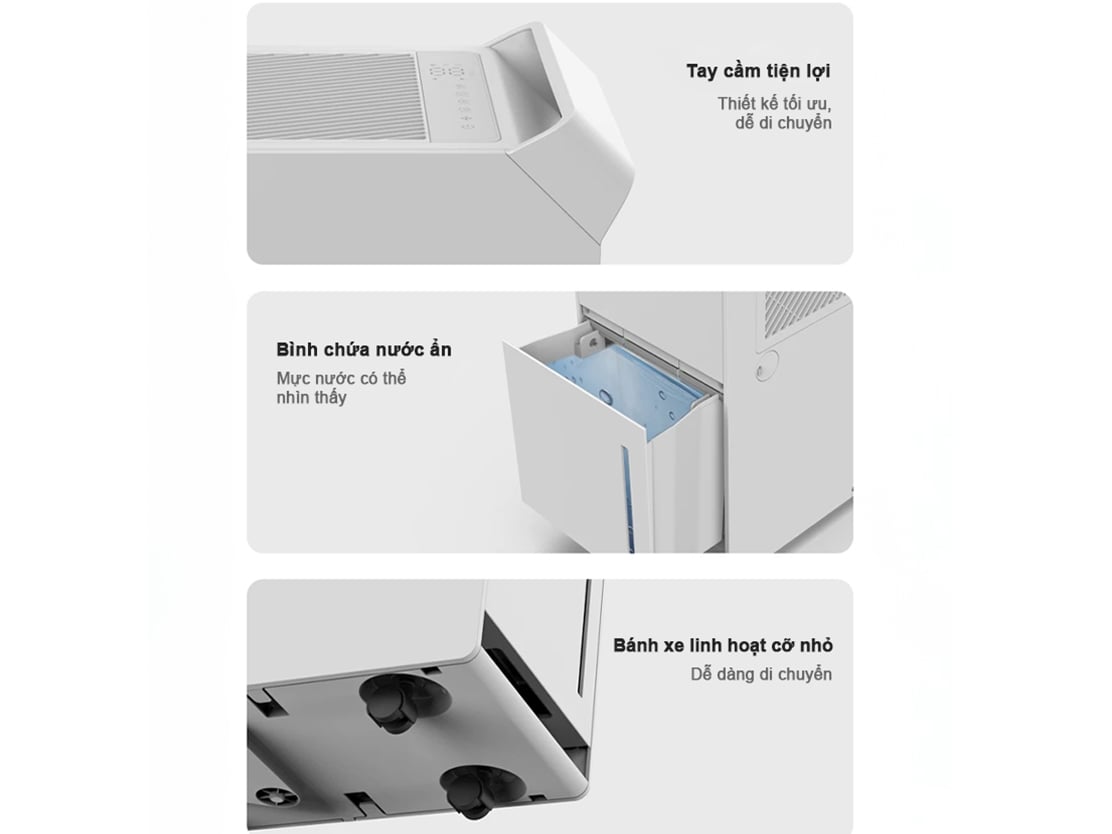 Tay cầm tiện lợi
Thiết kế tối ưu, dễ di chuyển

Bình chứa nước ẩn
Mực nước có thể nhìn thấy

Bánh xe linh hoạt cỡ nhỏ
Dễ dàng di chuyển