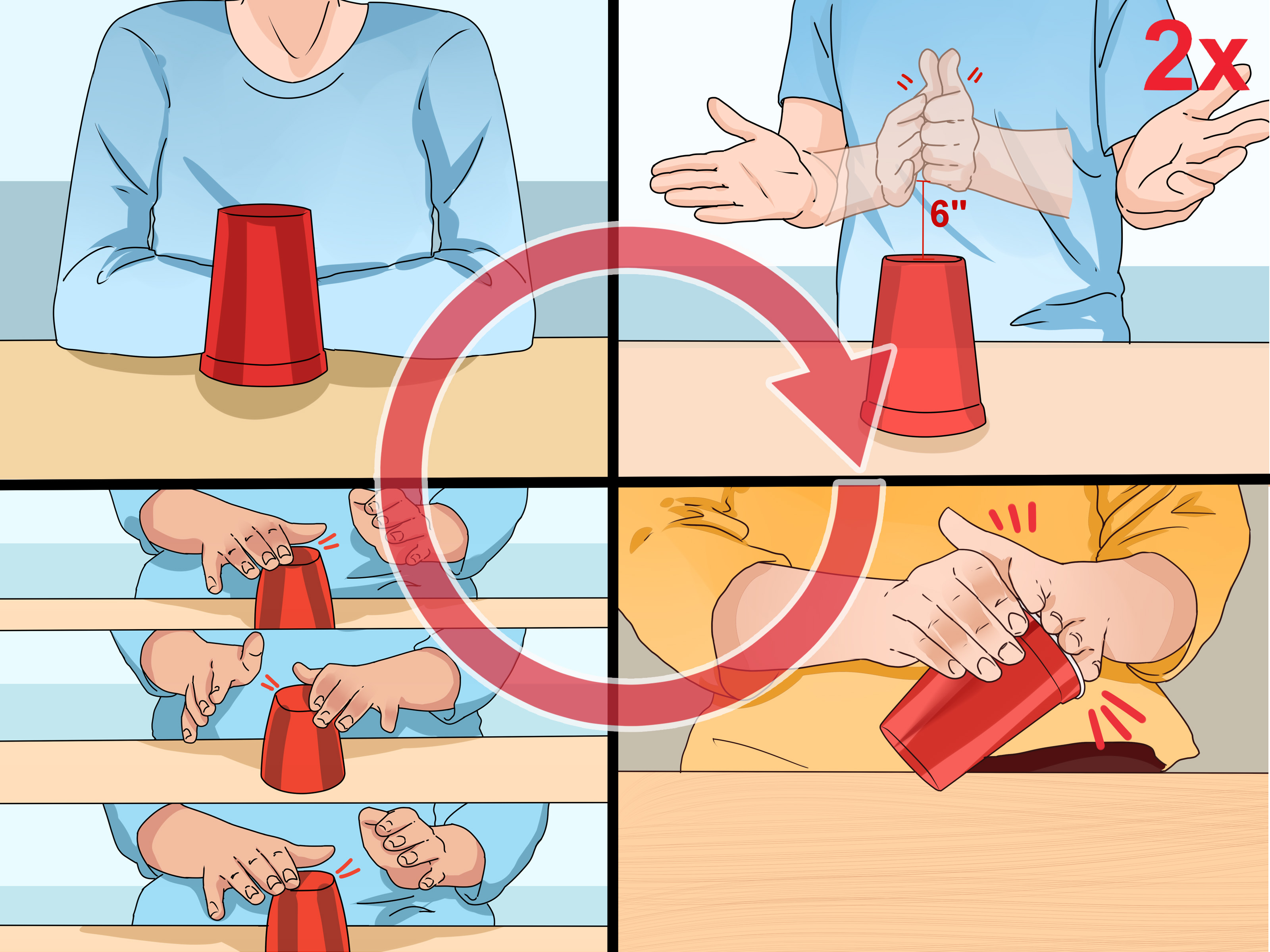 2x

6"