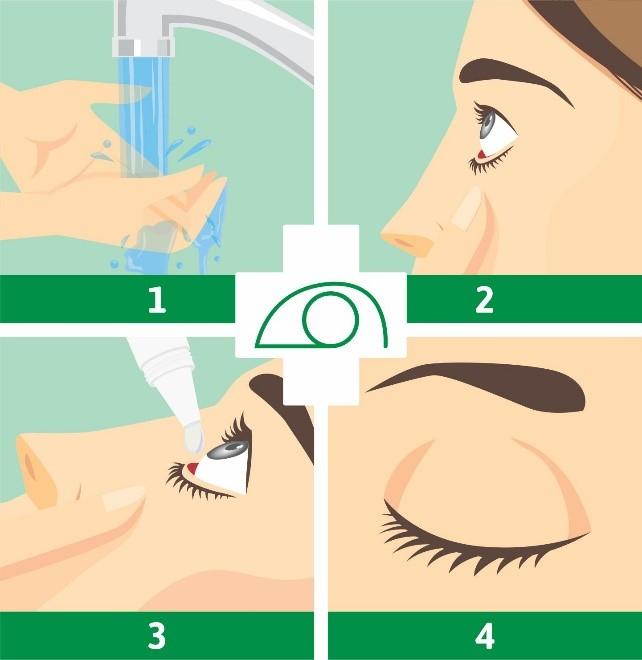 1

2

3

4