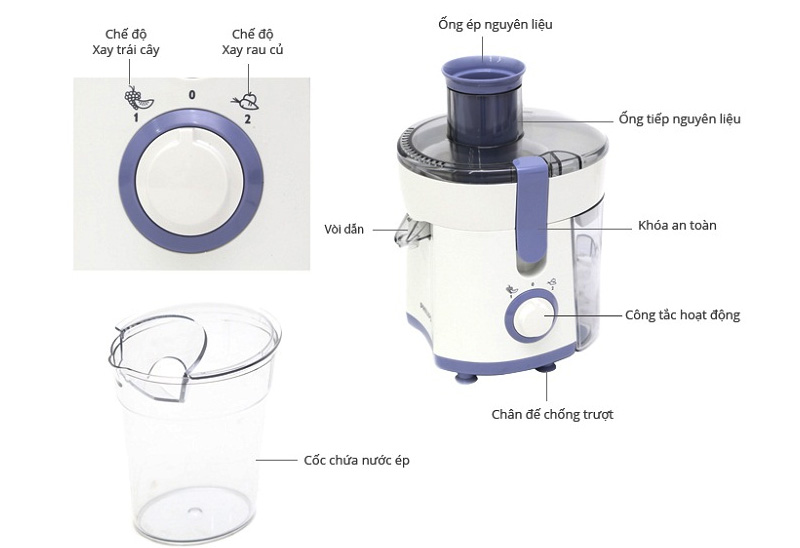 Chế độ
Xay trái cây

Chế độ
Xay rau củ

1

0

2

Ống ép nguyên liệu

Ống tiếp nguyên liệu

Vòi dẫn

Khóa an toàn

Công tắc hoạt động

Chân đế chống trượt

Cốc chứa nước ép