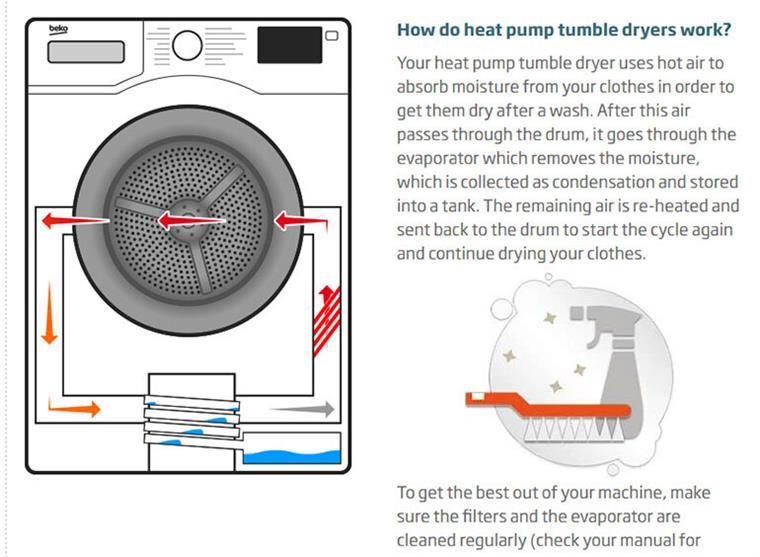 beko

How do heat pump tumble dryers work?

Your heat pump tumble dryer uses hot air to absorb moisture from your clothes in order to get them dry after a wash. After this air passes through the drum, it goes through the evaporator which removes the moisture, which is collected as condensation and stored into a tank. The remaining air is re-heated and sent back to the drum to start the cycle again and continue drying your clothes.

To get the best out of your machine, make sure the filters and the evaporator are cleaned regularly (check your manual for