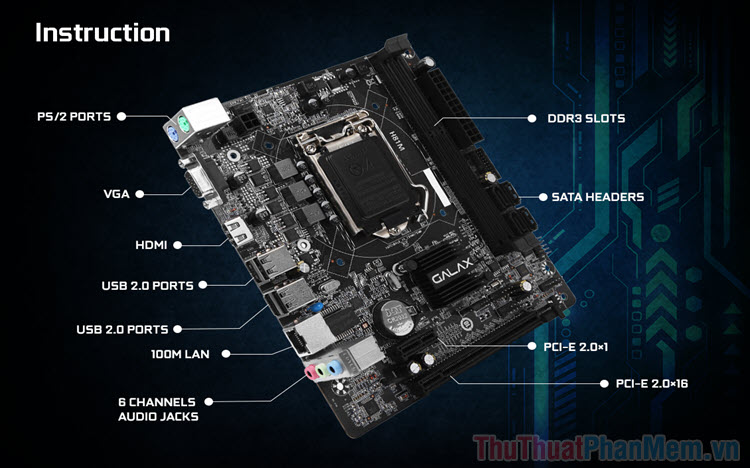 Instruction

PS/2 PORTS

VGA

HDMI

USB 2.0 PORTS

USB 2.0 PORTS

100M LAN

6 CHANNELS AUDIO JACKS

DDR3 SLOTS

SATA HEADERS

PCI-E 2.0×1

PCI-E 2.0×16

H81M

GALAX

ThuThuatPhanMem.vn